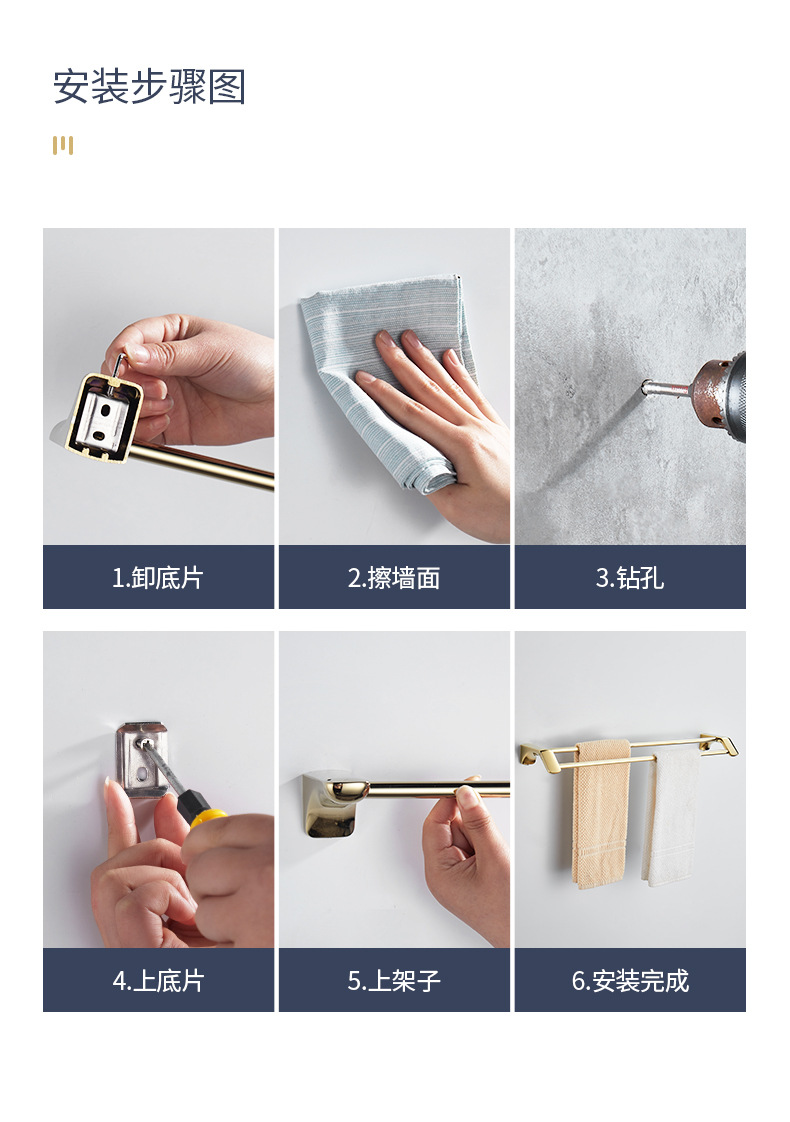 安装步骤图

1.卸底片

2.擦墙面

3.钻孔

4.上底片

5.上架子

6.安装完成